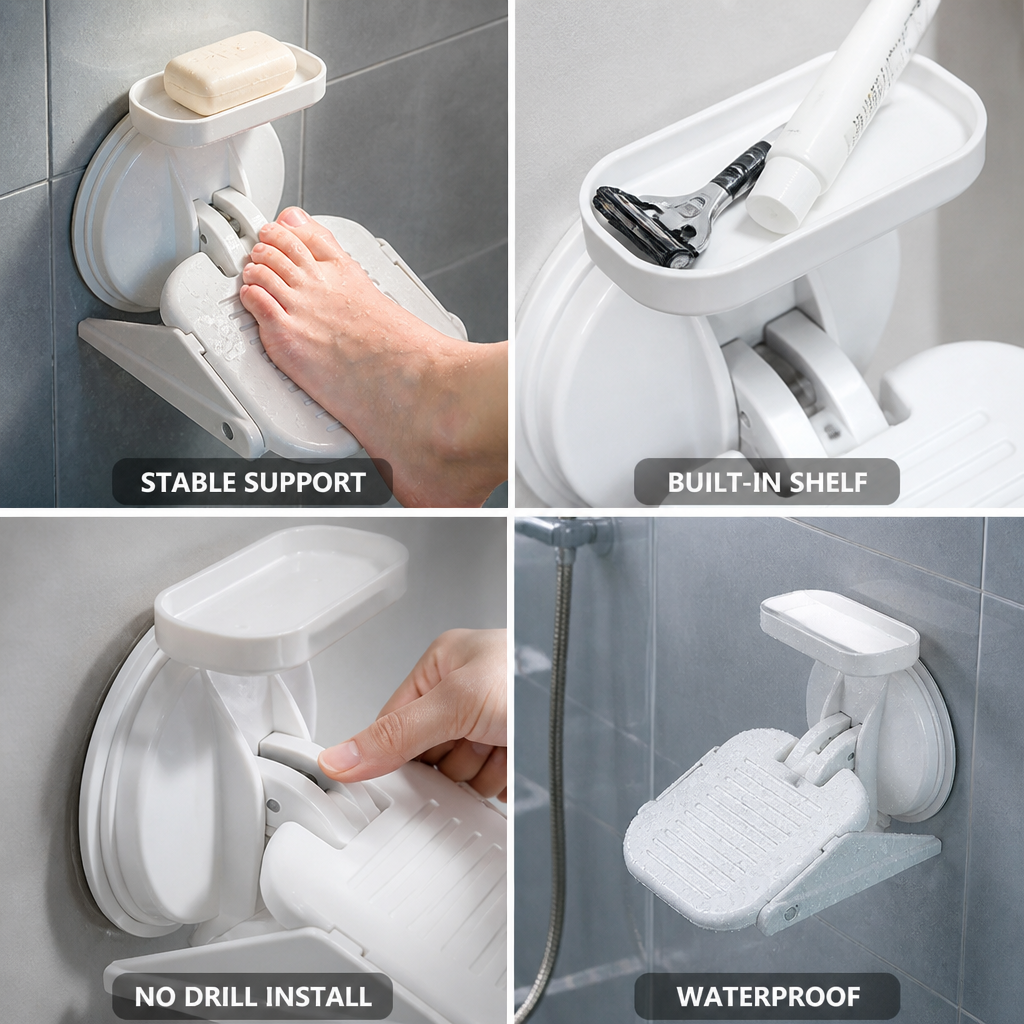 STABLE SUPPORT

BUILT-IN SHELF

NO DRILL INSTALL

WATERPROOF